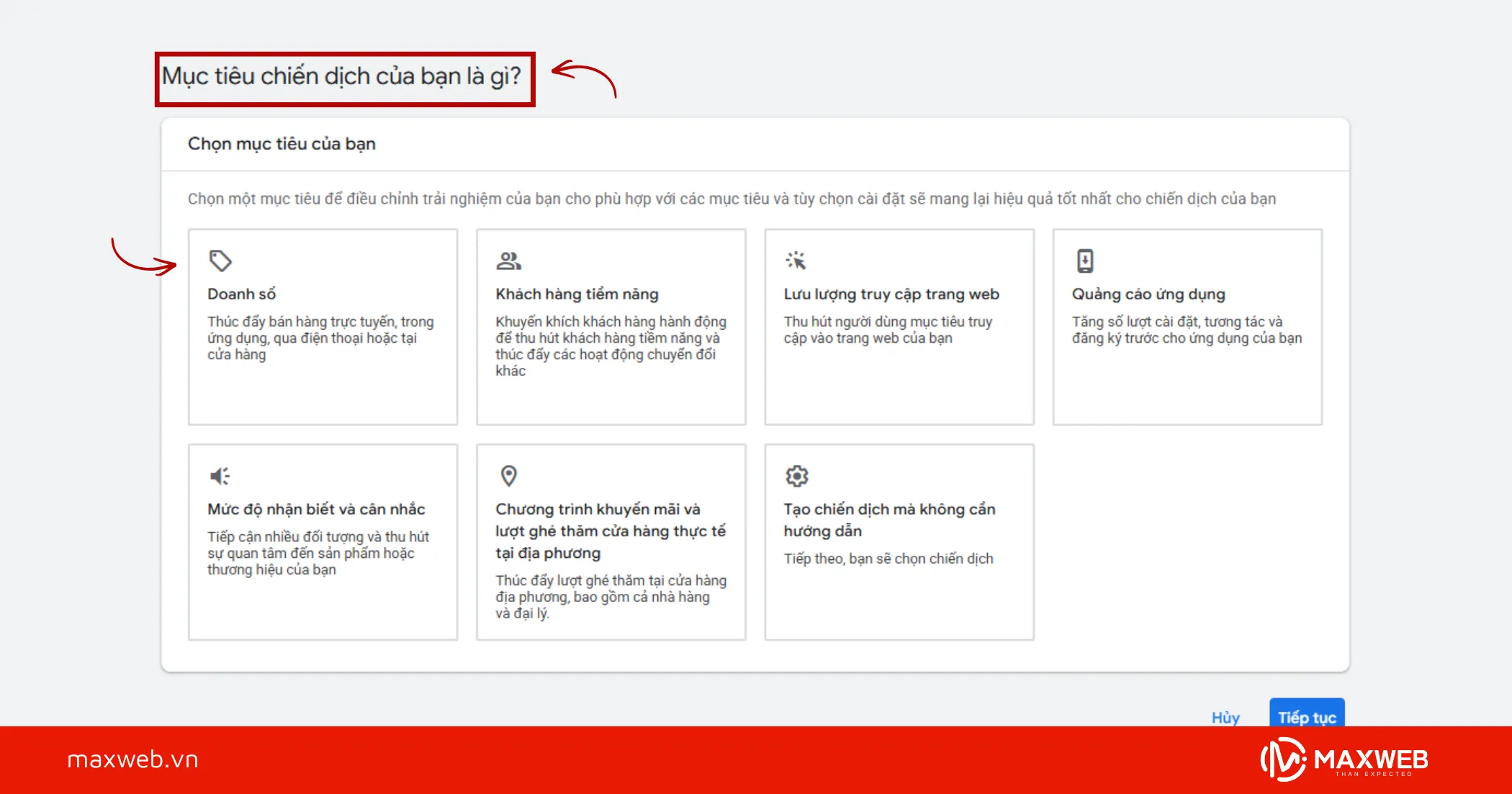 Mục tiêu chiến dịch của bạn là gì?

Chọn mục tiêu của bạn

Chọn một mục tiêu để điều chỉnh trải nghiệm của bạn cho phù hợp với các mục tiêu và tùy chọn cài đặt sẽ mang lại hiệu quả tốt nhất cho chiến dịch của bạn

Doanh số
Thúc đẩy bán hàng trực tuyến, trong ứng dụng, qua điện thoại hoặc tại cửa hàng

Khách hàng tiềm năng
Khuyến khích khách hàng hành động để thu hút khách hàng tiềm năng và thúc đẩy các hoạt động chuyển đổi khác

Lưu lượng truy cập trang web
Thu hút người dùng mục tiêu truy cập vào trang web của bạn

Quảng cáo ứng dụng
Tăng số lượt cài đặt, tương tác và đăng ký trước cho ứng dụng của bạn

Mức độ nhận biết và cân nhắc
Tiếp cận nhiều đối tượng và thu hút sự quan tâm đến sản phẩm hoặc thương hiệu của bạn

Chương trình khuyến mãi và lượt ghé thăm cửa hàng thực tế tại địa phương
Thúc đẩy lượt ghé thăm tại cửa hàng địa phương, bao gồm cả nhà hàng và đại lý.

Tạo chiến dịch mà không cần hướng dẫn
Tiếp theo, bạn sẽ chọn chiến dịch

Hủy
Tiếp tục

maxweb.vn
MAXWEB
THAN EXPECTED